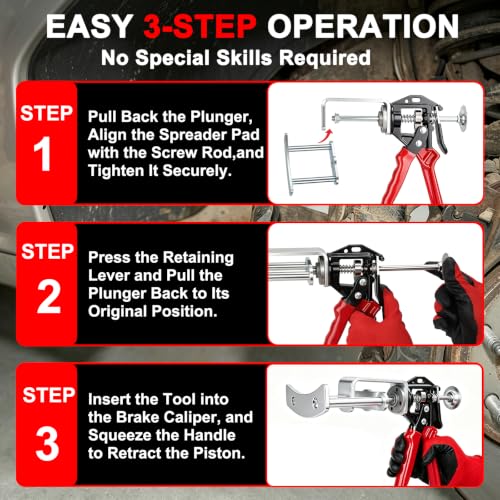 EASY 3-STEP OPERATION
No Special Skills Required

STEP
1
Pull Back the Plunger, Align the Spreader Pad with the Screw Rod,and Tighten It Securely.

STEP
2
Press the Retaining Lever and Pull the Plunger Back to Its Original Position.

STEP
3
Insert the Tool into the Brake Caliper, and Squeeze the Handle to Retract the Piston.