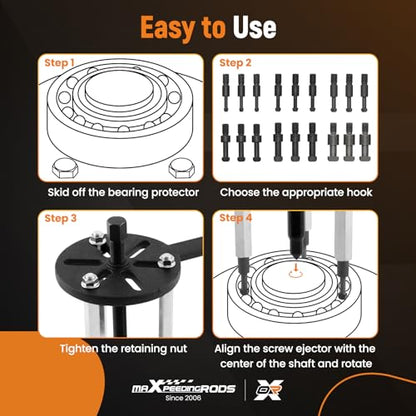 Easy to Use

Step 1

Skid off the bearing protector

Step 2

Choose the appropriate hook

Step 3

Tighten the retaining nut

Step 4

Align the screw ejector with the center of the shaft and rotate

maXpeedingRODS
Since 2006