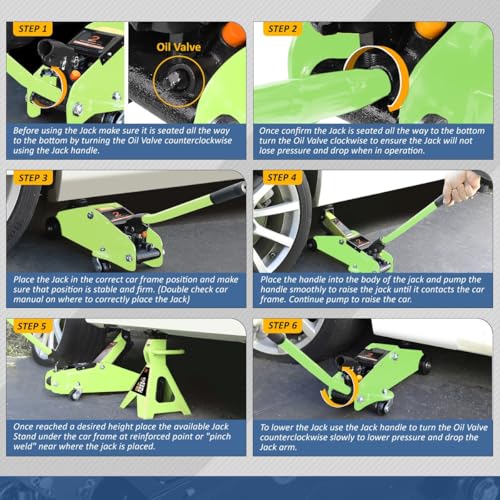 STEP 1

Oil Valve

Before using the Jack make sure it is seated all the way to the bottom by turning the Oil Valve counterclockwise using the Jack handle.

STEP 2

Once confirm the Jack is seated all the way to the bottom turn the Oil Valve clockwise to ensure the Jack will not lose pressure and drop when in operation.

STEP 3

Place the Jack in the correct car frame position and make sure that position is stable and firm. (Double check car manual on where to correctly place the Jack)

STEP 4

Place the handle into the body of the jack and pump the handle smoothly to raise the jack until it contacts the car frame. Continue pump to raise the car.

STEP 5

Once reached a desired height place the available Jack Stand under the car frame at reinforced point or "pinch weld" near where the jack is placed.

STEP 6

To lower the Jack use the Jack handle to turn the Oil Valve counterclockwise slowly to lower pressure and drop the Jack arm.