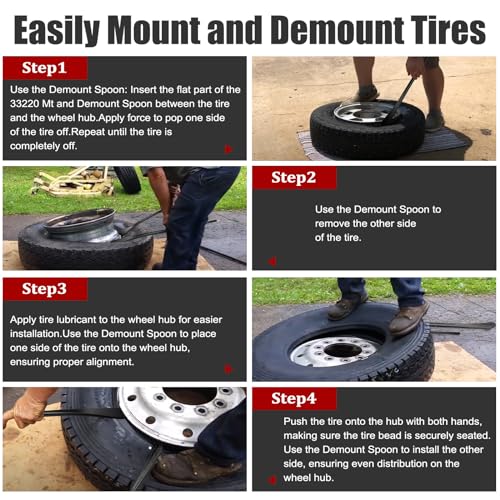 Easily Mount and Demount Tires

Step1

Use the Demount Spoon: Insert the flat part of the 33220 Mt and Demount Spoon between the tire and the wheel hub.Apply force to pop one side of the tire off.Repeat until the tire is completely off.

Step2

Use the Demount Spoon to remove the other side of the tire.

Step3

Apply tire lubricant to the wheel hub for easier installation.Use the Demount Spoon to place one side of the tire onto the wheel hub, ensuring proper alignment.

Step4

Push the tire onto the hub with both hands, making sure the tire bead is securely seated. Use the Demount Spoon to install the other side, ensuring even distribution on the wheel hub.