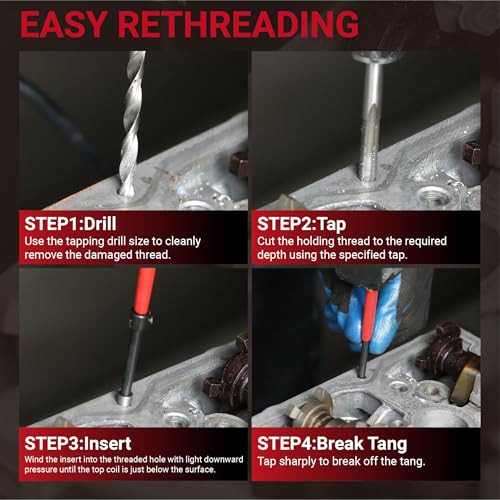 EASY RETHREADING

STEP1:Drill
Use the tapping drill size to cleanly remove the damaged thread.

STEP2:Tap
Cut the holding thread to the required depth using the specified tap.

STEP3:Insert
Wind the insert into the threaded hole with light downward pressure until the top coil is just below the surface.

STEP4:Break Tang
Tap sharply to break off the tang.