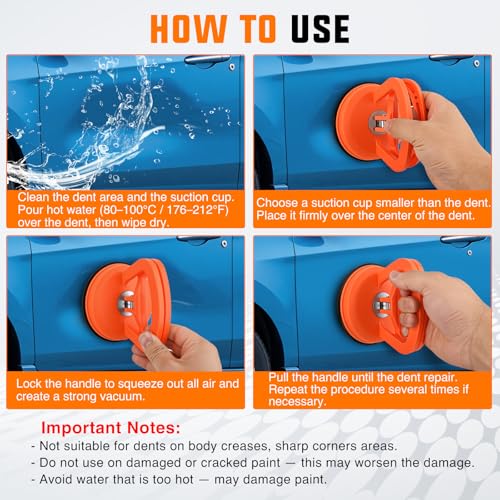 HOW TO USE

Clean the dent area and the suction cup. Pour hot water (80–100°C / 176–212°F) over the dent, then wipe dry.

Choose a suction cup smaller than the dent. Place it firmly over the center of the dent.

Lock the handle to squeeze out all air and create a strong vacuum.

Pull the handle until the dent repair. Repeat the procedure several times if necessary.

Important Notes:
- Not suitable for dents on body creases, sharp corners areas.
- Do not use on damaged or cracked paint — this may worsen the damage.
- Avoid water that is too hot — may damage paint.