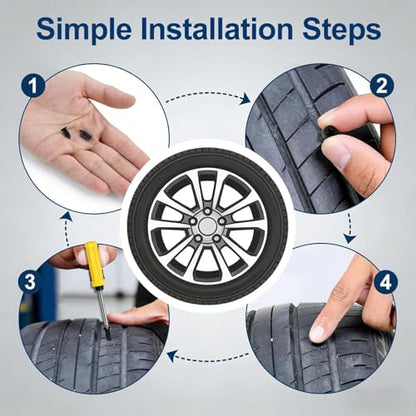 Simple Installation Steps

1

2

3

4