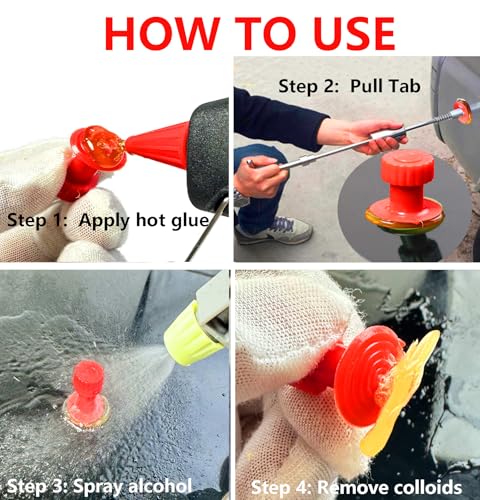 HOW TO USE

Step 1: Apply hot glue

Step 2: Pull Tab

Step 3: Spray alcohol

Step 4: Remove colloids