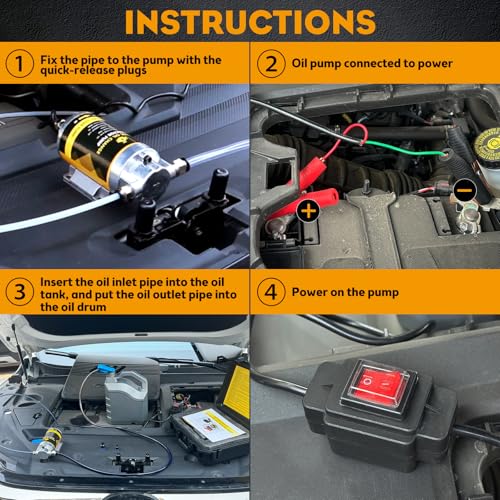 INSTRUCTIONS

1 Fix the pipe to the pump with the quick-release plugs

2 Oil pump connected to power

+

−

3 Insert the oil inlet pipe into the oil tank, and put the oil outlet pipe into the oil drum

4 Power on the pump