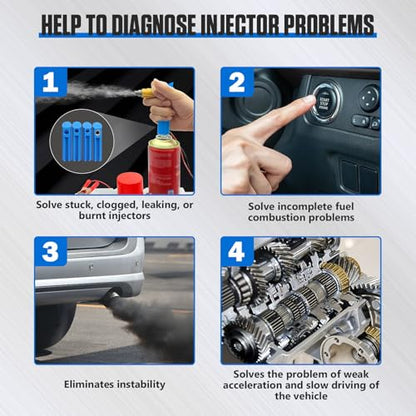 HELP TO DIAGNOSE INJECTOR PROBLEMS

1

Solve stuck, clogged, leaking, or burnt injectors

2

START
STOP
ENGINE

Solve incomplete fuel combustion problems

3

Eliminates instability

4

Solves the problem of weak acceleration and slow driving of the vehicle