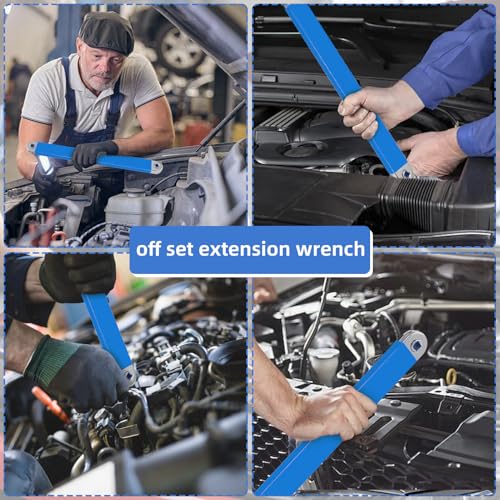 off set extension wrench