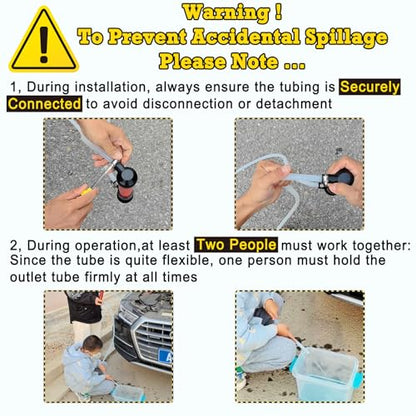 Warning !
To Prevent Accidental Spillage
Please Note ...

1, During installation, always ensure the tubing is Securely Connected to avoid disconnection or detachment

2, During operation,at least Two People must work together: Since the tube is quite flexible, one person must hold the outlet tube firmly at all times