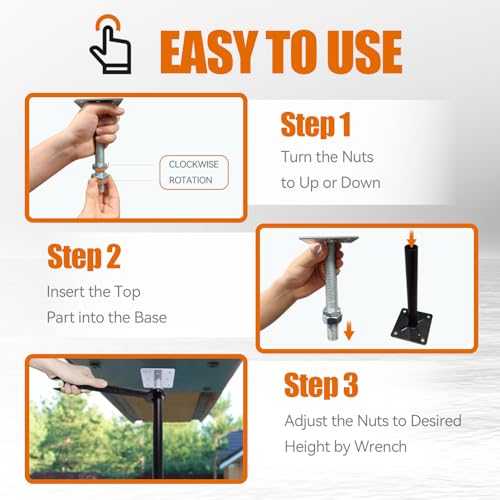 EASY TO USE

CLOCKWISE ROTATION

Step 1
Turn the Nuts to Up or Down

Step 2
Insert the Top Part into the Base

Step 3
Adjust the Nuts to Desired Height by Wrench