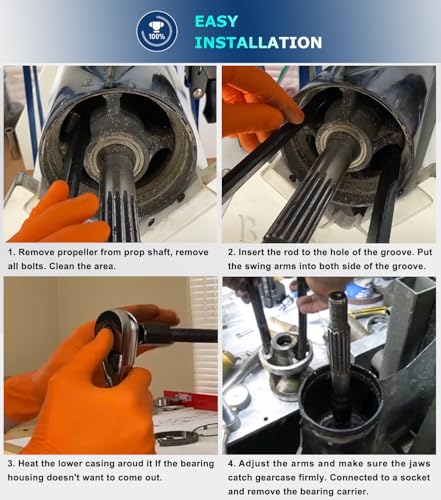 100%

EASY
INSTALLATION

1. Remove propeller from prop shaft, remove all bolts. Clean the area.

2. Insert the rod to the hole of the groove. Put the swing arms into both side of the groove.

3. Heat the lower casing aroud it If the bearing housing doesn't want to come out.

4. Adjust the arms and make sure the jaws catch gearcase firmly. Connected to a socket and remove the bearing carrier.