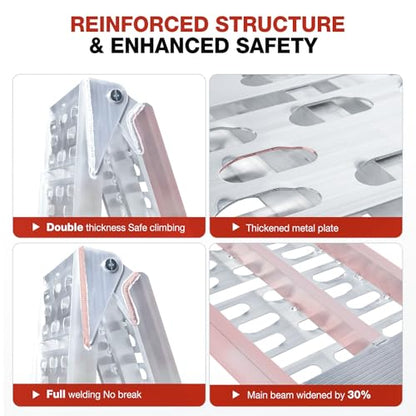 REINFORCED STRUCTURE
& ENHANCED SAFETY

▶ Double thickness Safe climbing

▶ Thickened metal plate

▶ Full welding No break

▶ Main beam widened by 30%