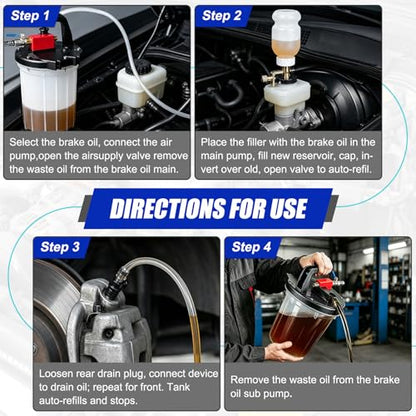 Step 1

Select the brake oil, connect the air pump,open the airsupply valve remove the waste oil from the brake oil main.

Step 2

Place the filler with the brake oil in the main pump, fill new reservoir, cap, invert over old, open valve to auto-refil.

DIRECTIONS FOR USE

Step 3

Loosen rear drain plug, connect device to drain oil; repeat for front. Tank auto-refills and stops.

Step 4

Remove the waste oil from the brake oil sub pump.