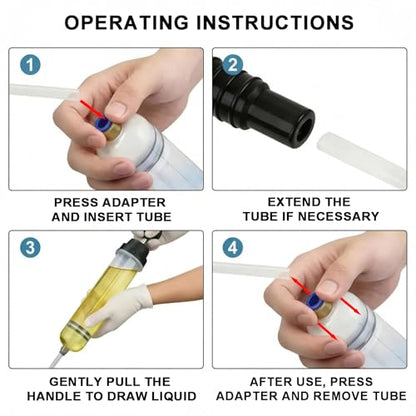 OPERATING INSTRUCTIONS

1

PRESS ADAPTER AND INSERT TUBE

2

EXTEND THE TUBE IF NECESSARY

3

GENTLY PULL THE HANDLE TO DRAW LIQUID

4

AFTER USE, PRESS ADAPTER AND REMOVE TUBE