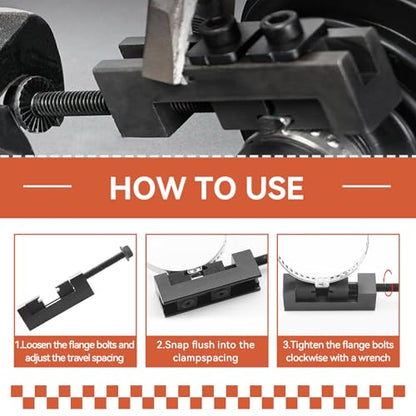 HOW TO USE

1.Loosen the flange bolts and adjust the travel spacing

2.Snap flush into the clampspacing

3.Tighten the flange bolts clockwise with a wrench