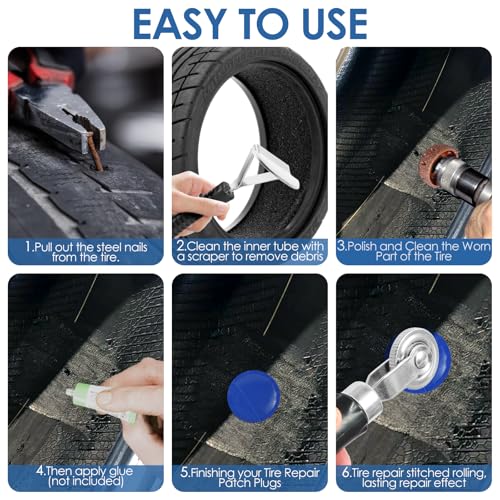 EASY TO USE

1.Pull out the steel nails from the tire.

2.Clean the inner tube with a scraper to remove debris

3.Polish and Clean the Worn Part of the Tire

4.Then apply glue (not included)

5.Finishing your Tire Repair Patch Plugs

6.Tire repair stitched rolling, lasting repair effect