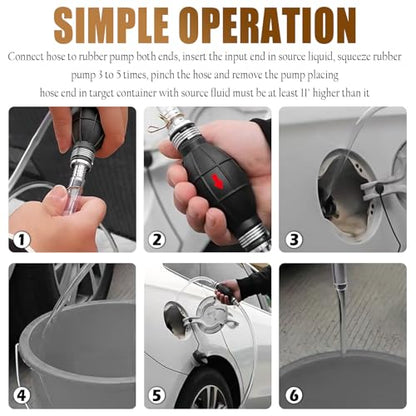 SIMPLE OPERATION

Connect hose to rubber pump both ends, insert the input end in source liquid, squeeze rubber pump 3 to 5 times, pinch the hose and remove the pump placing hose end in target container with source fluid must be at least 11' higher than it

1

2

3

4

5

6