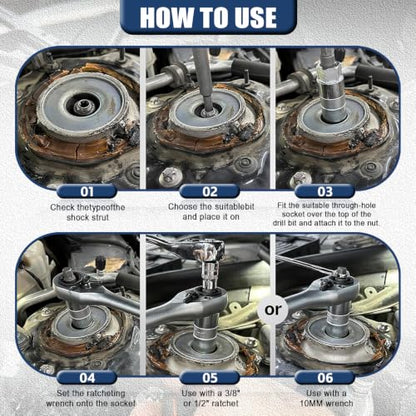 HOW TO USE

01
Check thetypeofthe shock strut

02
Choose the suitablebit and place it on

03
Fit the suitable through-hole socket over the top of the drill bit and attach it to the nut.

04
Set the ratcheting wrench onto the socket

05
Use with a 3/8" or 1/2" ratchet

or

06
Use with a 10MM wrench