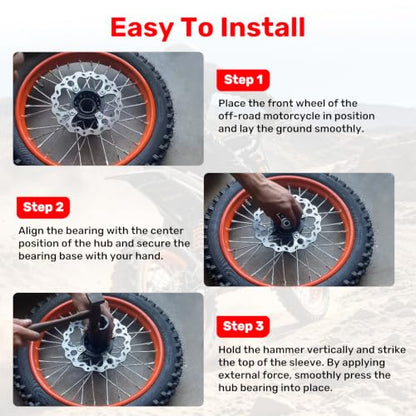 Easy To Install

Step 1

Place the front wheel of the off-road motorcycle in position and lay the ground smoothly.

Step 2

Align the bearing with the center position of the hub and secure the bearing base with your hand.

Step 3

Hold the hammer vertically and strike the top of the sleeve. By applying external force, smoothly press the hub bearing into place.