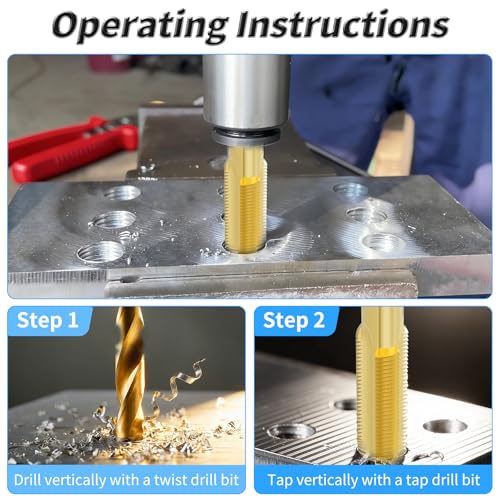 Operating Instructions

Step 1

Drill vertically with a twist drill bit

Step 2

Tap vertically with a tap drill bit