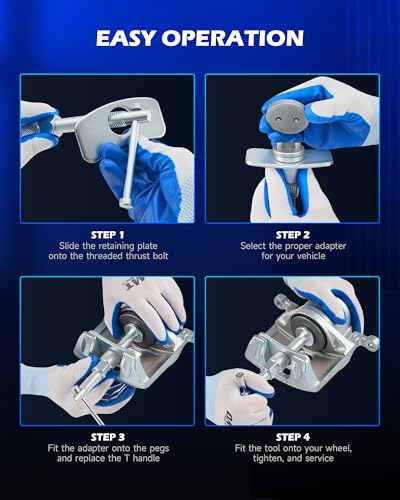 EASY OPERATION

STEP 1
Slide the retaining plate onto the threaded thrust bolt

STEP 2
Select the proper adapter for your vehicle

STEP 3
Fit the adapter onto the pegs and replace the T handle

STEP 4
Fit the tool onto your wheel, tighten, and service