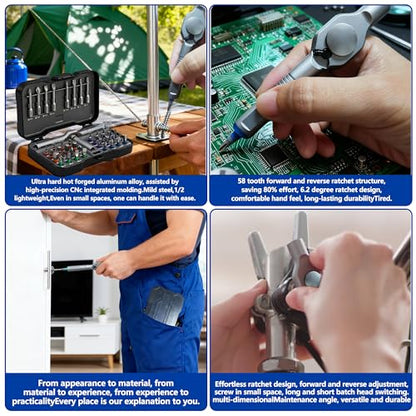 Ultra hard hot forged aluminum alloy, assisted by high-precision CNc integrated molding.Mild steel,1/2 lightweight,Even in small spaces, one can handle it with ease.

58 tooth forward and reverse ratchet structure, saving 80% effort, 6.2 degree ratchet design, comfortable hand feel, long-lasting durabilityTired.

From appearance to material, from material to experience, from experience to practicalityEvery place is our explanation to you.

Effortless ratchet design, forward and reverse adjustment, screw in small space, long and short batch head switching. multi-dimensionalMaintenance angle, versatile and durable