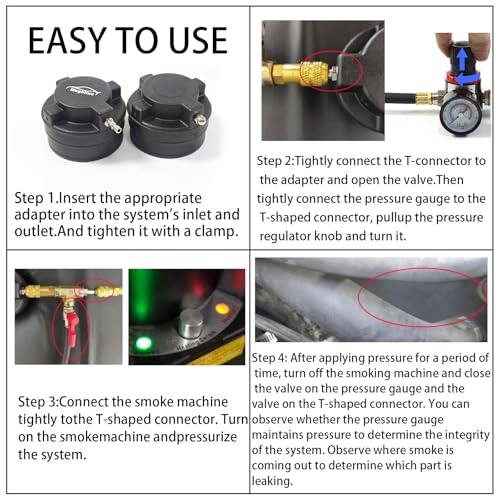 EASY TO USE

Step 1.Insert the appropriate adapter into the system's inlet and outlet.And tighten it with a clamp.

Step 2:Tightly connect the T-connector to the adapter and open the valve.Then tightly connect the pressure gauge to the T-shaped connector, pullup the pressure regulator knob and turn it.

Step 3:Connect the smoke machine tightly tothe T-shaped connector. Turn on the smokemachine andpressurize the system.

Step 4: After applying pressure for a period of time, turn off the smoking machine and close the valve on the pressure gauge and the valve on the T-shaped connector. You can observe whether the pressure gauge maintains pressure to determine the integrity of the system. Observe where smoke is coming out to determine which part is leaking.