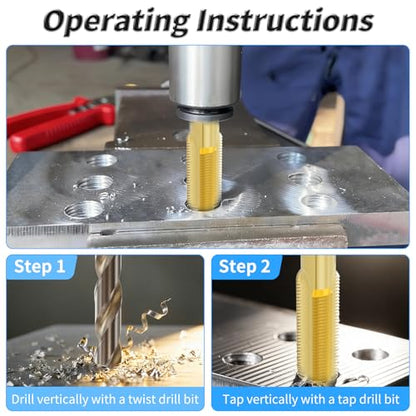 Operating Instructions

Step 1

Drill vertically with a twist drill bit

Step 2

Tap vertically with a tap drill bit