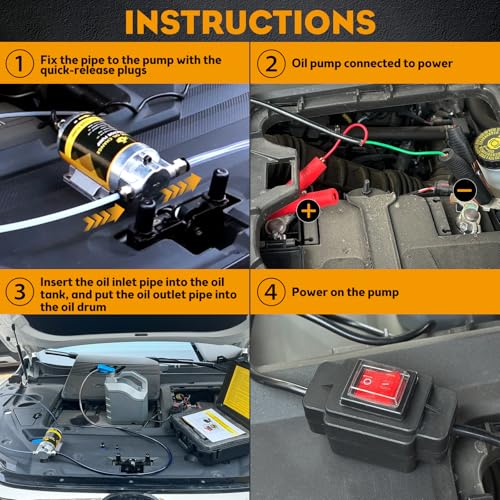 INSTRUCTIONS

1 Fix the pipe to the pump with the quick-release plugs

2 Oil pump connected to power

+

−

3 Insert the oil inlet pipe into the oil tank, and put the oil outlet pipe into the oil drum

4 Power on the pump