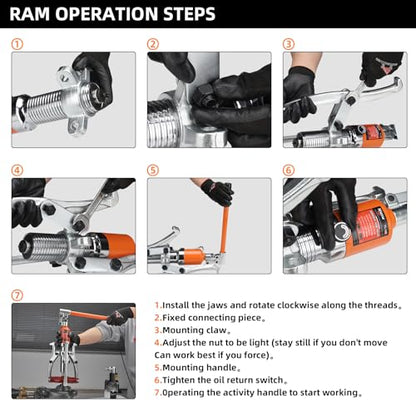 RAM OPERATION STEPS

①

②

③

④

⑤

⑥

⑦

1.Install the jaws and rotate clockwise along the threads。
2.Fixed connecting piece。
3.Mounting claw。
4.Adjust the nut to be light (stay still if you don't move Can work best if you force)。
5.Mounting handle。
6.Tighten the oil return switch。
7.Operating the activity handle to start working。