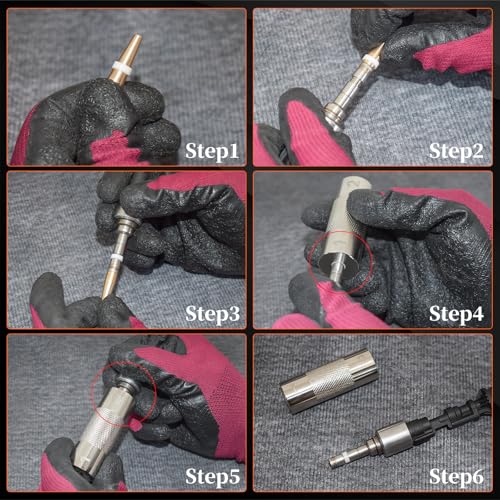 Step1

Step2

Step3

Step4

Step5

Step6