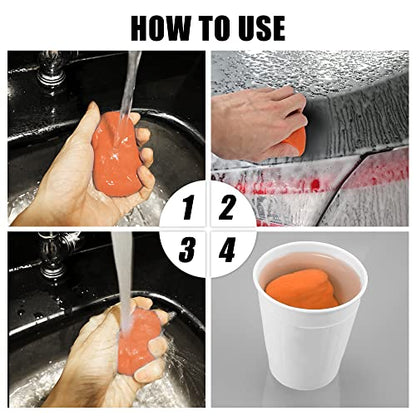 HOW TO USE

1 2

3 4