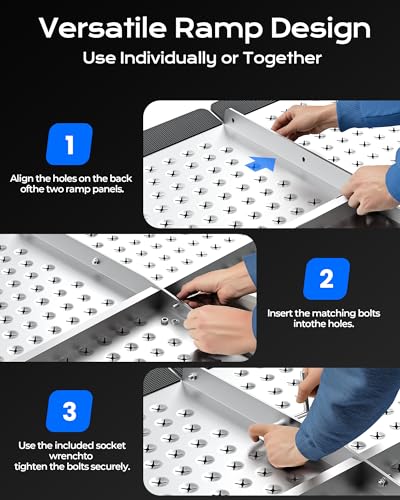 Versatile Ramp Design

Use Individually or Together

1

Align the holes on the back ofthe two ramp panels.

2

Insert the matching bolts intothe holes.

3

Use the included socket wrenchto tighten the bolts securely.