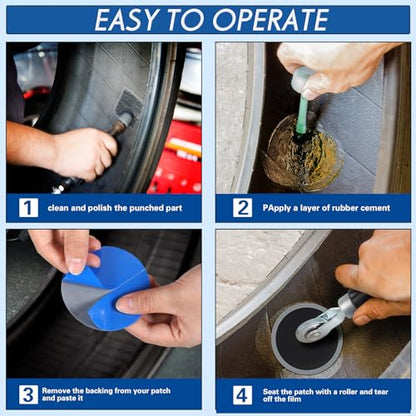 EASY TO OPERATE

1 clean and polish the punched part

2 PApply a layer of rubber cement

3 Remove the backing from your patch and paste it

4 Seat the patch with a roller and tear off the film