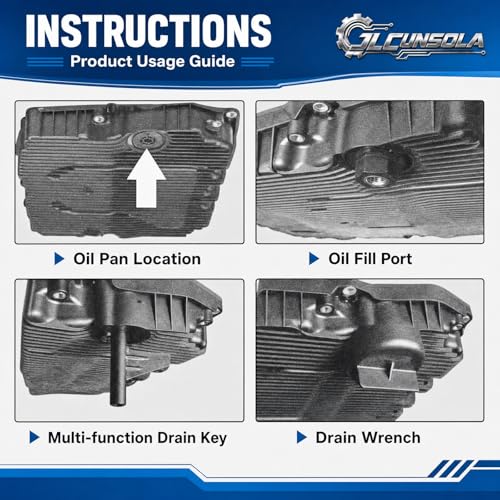 INSTRUCTIONS
Product Usage Guide

GLCUNSOLA

Oil Pan Location

Oil Fill Port

Multi-function Drain Key

Drain Wrench