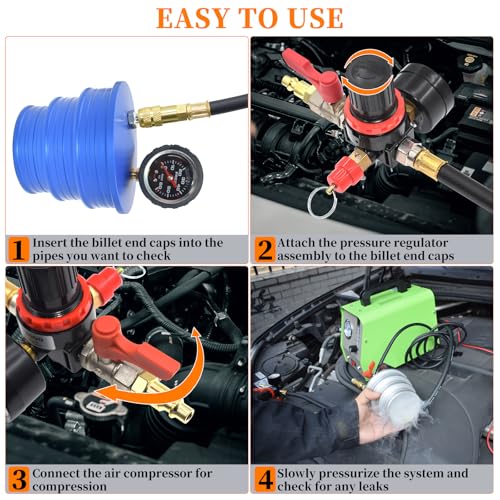 EASY TO USE

1 Insert the billet end caps into the pipes you want to check

2 Attach the pressure regulator assembly to the billet end caps

3 Connect the air compressor for compression

4 Slowly pressurize the system and check for any leaks