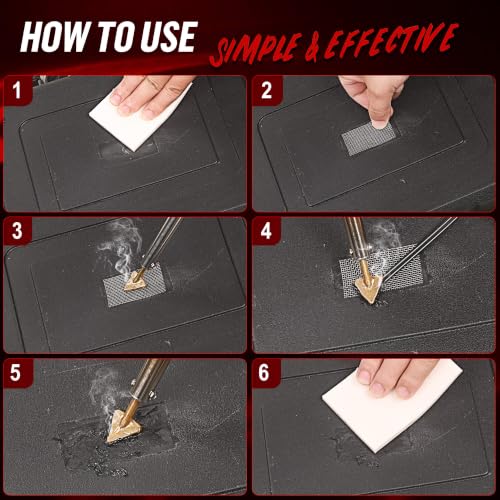 HOW TO USE SIMPLE & EFFECTIVE

1

2

3

4

5

6