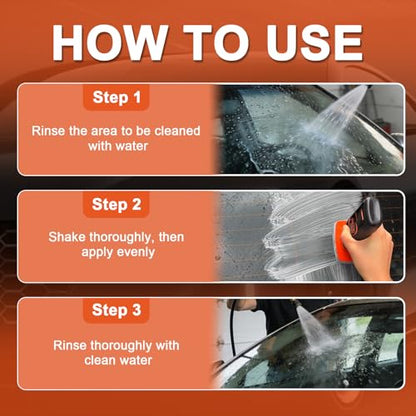 HOW TO USE

Step 1

Rinse the area to be cleaned with water

Step 2

Shake thoroughly, then apply evenly

Step 3

Rinse thoroughly with clean water