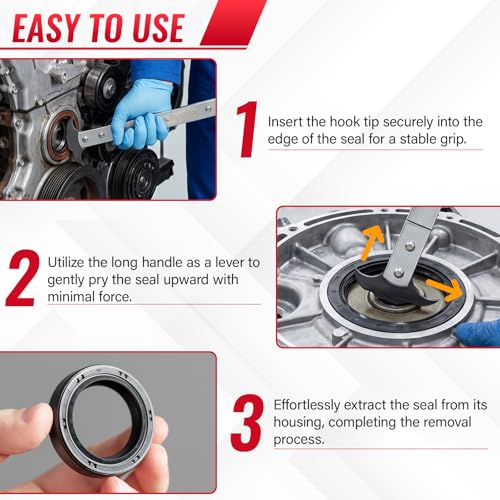 EASY TO USE

1 Insert the hook tip securely into the edge of the seal for a stable grip.

2 Utilize the long handle as a lever to gently pry the seal upward with minimal force.

3 Effortlessly extract the seal from its housing, completing the removal process.