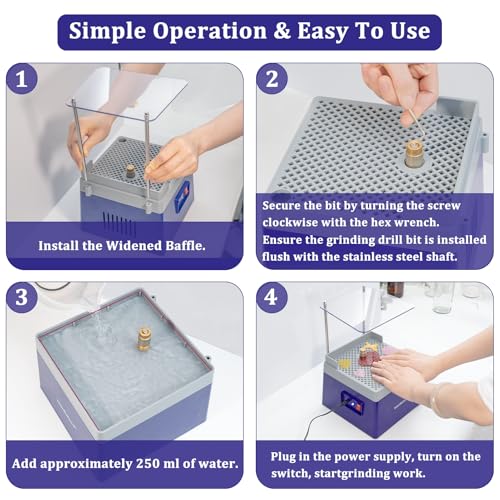 Simple Operation & Easy To Use

1

Install the Widened Baffle.

2

Secure the bit by turning the screw clockwise with the hex wrench. Ensure the grinding drill bit is installed flush with the stainless steel shaft.

3

Add approximately 250 ml of water.

4

Plug in the power supply, turn on the switch, startgrinding work.