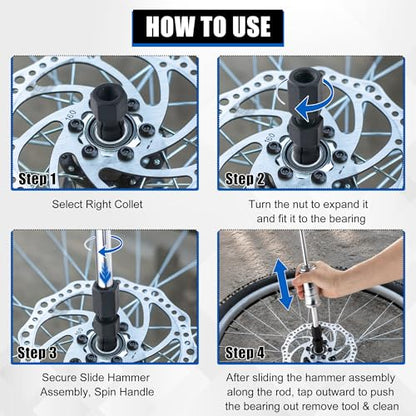 HOW TO USE

160

Step 1

Select Right Collet

160

Step 2

Turn the nut to expand it and fit it to the bearing

Step 3

Secure Slide Hammer Assembly, Spin Handle

Step 4

After sliding the hammer assembly along the rod, tap outward to push the bearing out remove tool & clean