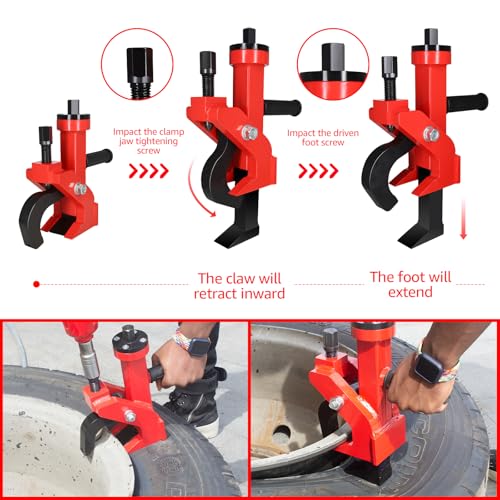 Impact the clamp jaw tightening screw

Impact the driven foot screw

The claw will retract inward

The foot will extend