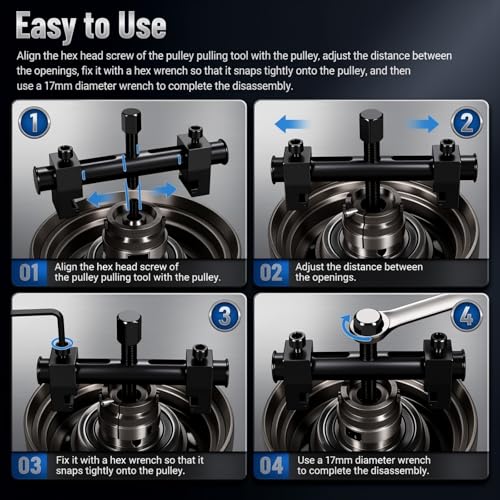 Easy to Use

Align the hex head screw of the pulley pulling tool with the pulley, adjust the distance between the openings, fix it with a hex wrench so that it snaps tightly onto the pulley, and then use a 17mm diameter wrench to complete the disassembly.

1

01 Align the hex head screw of the pulley pulling tool with the pulley.

2

02 Adjust the distance between the openings.

3

03 Fix it with a hex wrench so that it snaps tightly onto the pulley.

4

04 Use a 17mm diameter wrench to complete the disassembly.