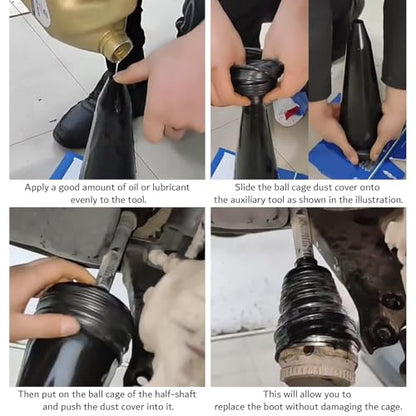 Apply a good amount of oil or lubricant evenly to the tool.

Slide the ball cage dust cover onto the auxiliary tool as shown in the illustration.

Then put on the ball cage of the half-shaft and push the dust cover into it.

This will allow you to replace the boot without damaging the cage.