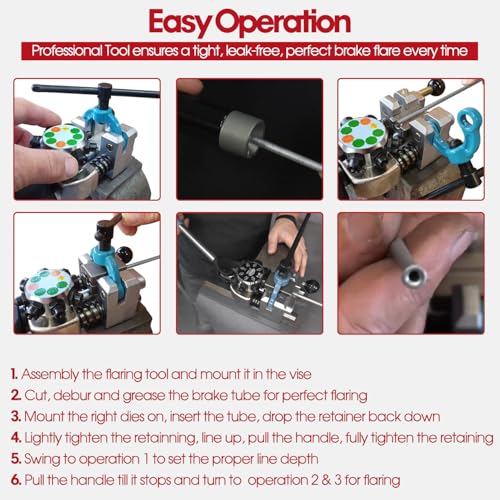 Easy Operation

Professional Tool ensures a tight, leak-free, perfect brake flare every time

1. Assembly the flaring tool and mount it in the vise
2. Cut, debur and grease the brake tube for perfect flaring
3. Mount the right dies on, insert the tube, drop the retainer back down
4. Lightly tighten the retainning, line up, pull the handle, fully tighten the retaining
5. Swing to operation 1 to set the proper line depth
6. Pull the handle till it stops and turn to operation 2 & 3 for flaring