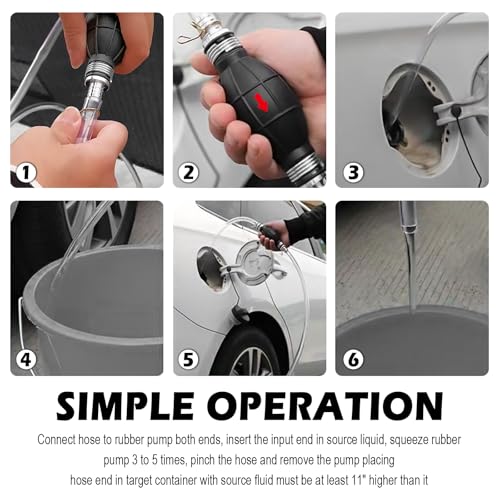 1

2

3

4

5

6

SIMPLE OPERATION

Connect hose to rubber pump both ends, insert the input end in source liquid, squeeze rubber pump 3 to 5 times, pinch the hose and remove the pump placing hose end in target container with source fluid must be at least 11" higher than it