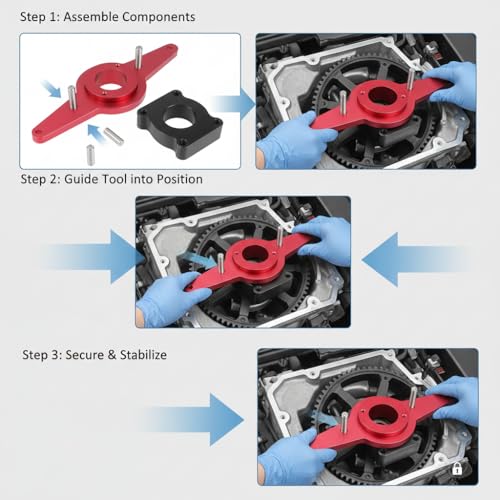 Step 1: Assemble Components

Step 2: Guide Tool into Position

Step 3: Secure & Stabilize