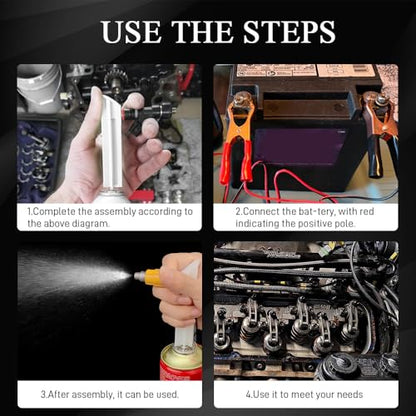 USE THE STEPS

1.Complete the assembly according to the above diagram.

2.Connect the bat-tery, with red indicating the positive pole.

3.After assembly, it can be used.

4.Use it to meet your needs