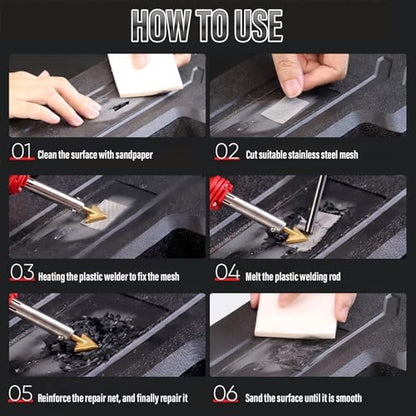 HOW TO USE

01 Clean the surface with sandpaper

02 Cut suitable stainless steel mesh

03 Heating the plastic welder to fix the mesh

04 Melt the plastic welding rod

05 Reinforce the repair net, and finally repair it

06 Sand the surface until it is smooth