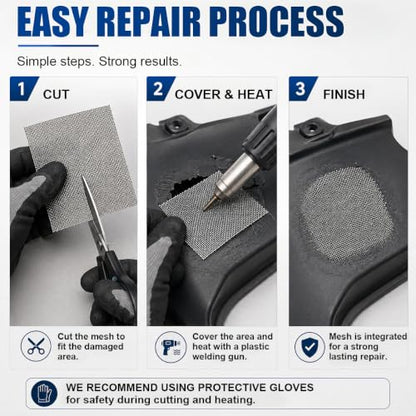 EASY REPAIR PROCESS

Simple steps. Strong results.

1 CUT

Cut the mesh to fit the damaged area.

2 COVER & HEAT

Cover the area and heat with a plastic welding gun.

3 FINISH

Mesh is integrated for a strong lasting repair.

WE RECOMMEND USING PROTECTIVE GLOVES for safety during cutting and heating.