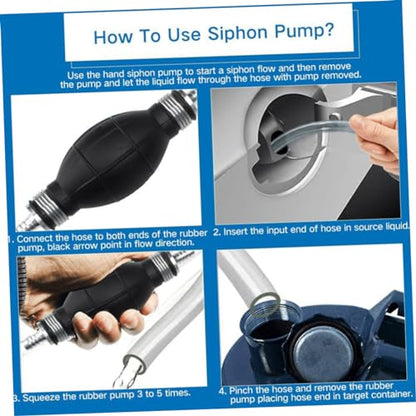 How To Use Siphon Pump?

Use the hand siphon pump to start a siphon flow and then remove the pump and let the liquid flow through the hose with pump removed.

1. Connect the hose to both ends of the rubber pump, black arrow point in flow direction.

2. Insert the input end of hose in source liquid.

3. Squeeze the rubber pump 3 to 5 times.

4. Pinch the hose and remove the rubber pump placing hose end in target container.